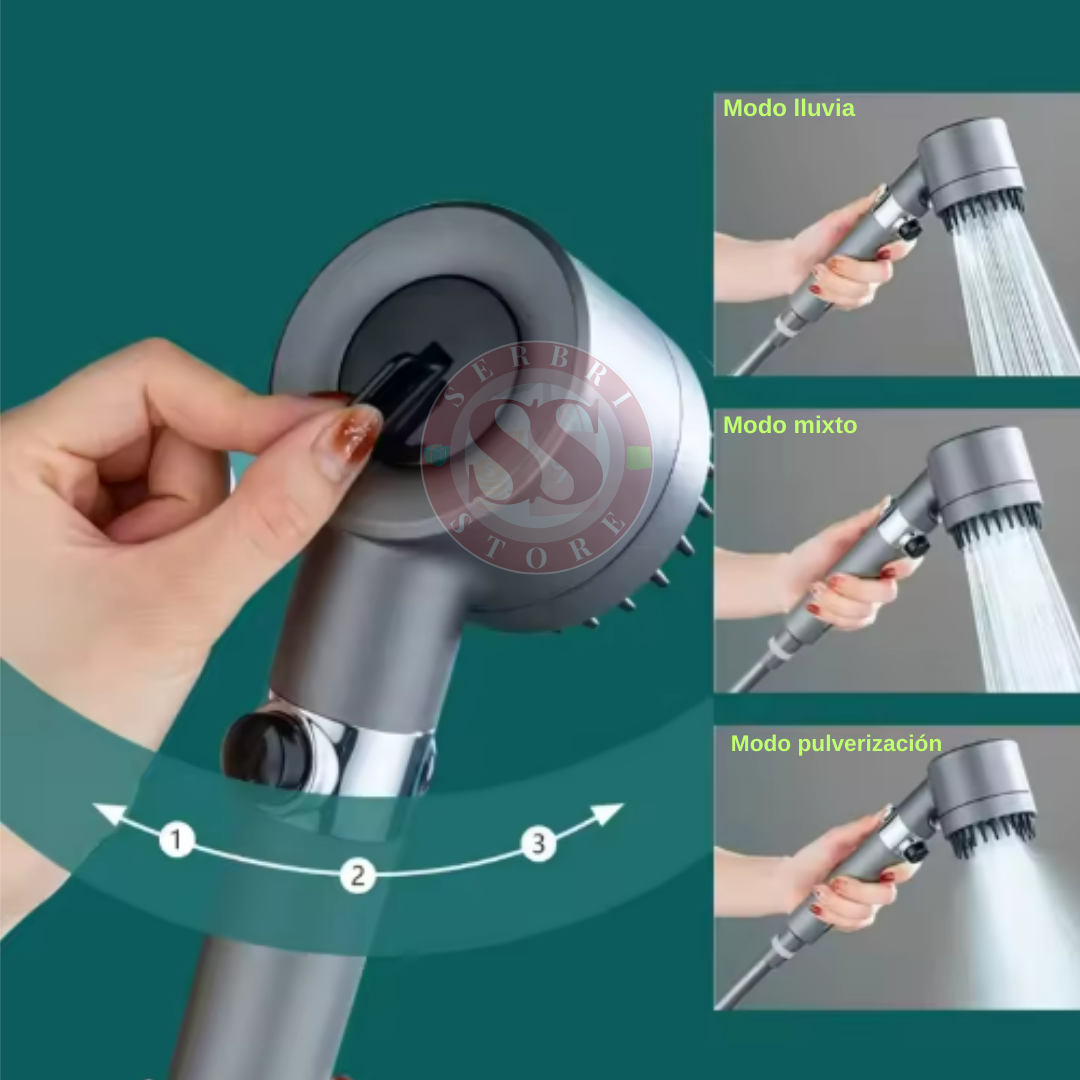 SERBRI
SS
STORE

1
2
3

Modo lluvia

Modo mixto

Modo pulverización